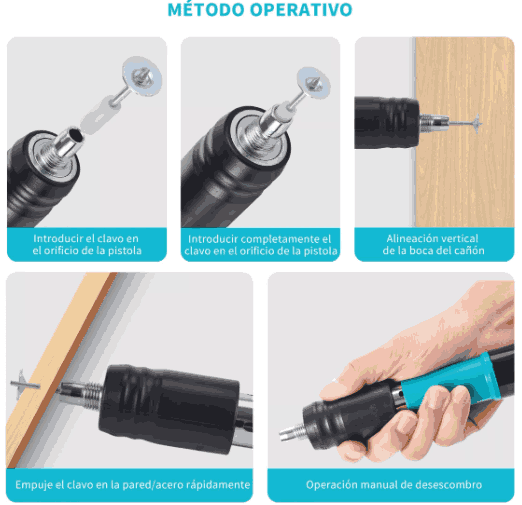 MÉTODO OPERATIVO

Introducir el clavo en el orificio de la pistola

Introducir completamente el clavo en el orificio de la pistola

Alineación vertical de la boca del cañón

Empuje el clavo en la pared/acero rápidamente

Operación manual de desescombro