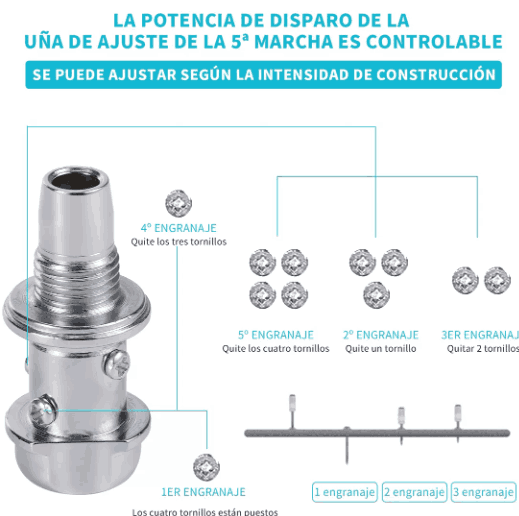 LA POTENCIA DE DISPARO DE LA UÑA DE AJUSTE DE LA 5ª MARCHA ES CONTROLABLE

SE PUEDE AJUSTAR SEGÚN LA INTENSIDAD DE CONSTRUCCIÓN

4º ENGRANAJE
Quite los tres tornillos

5º ENGRANAJE
Quite los cuatro tornillos

2º ENGRANAJE
Quite un tornillo

3ER ENGRANAJ
Quitar 2 tornillos

1ER ENGRANAJE
Los cuatro tornillos están puestos

1 engranaje
2 engranaje
3 engranaje